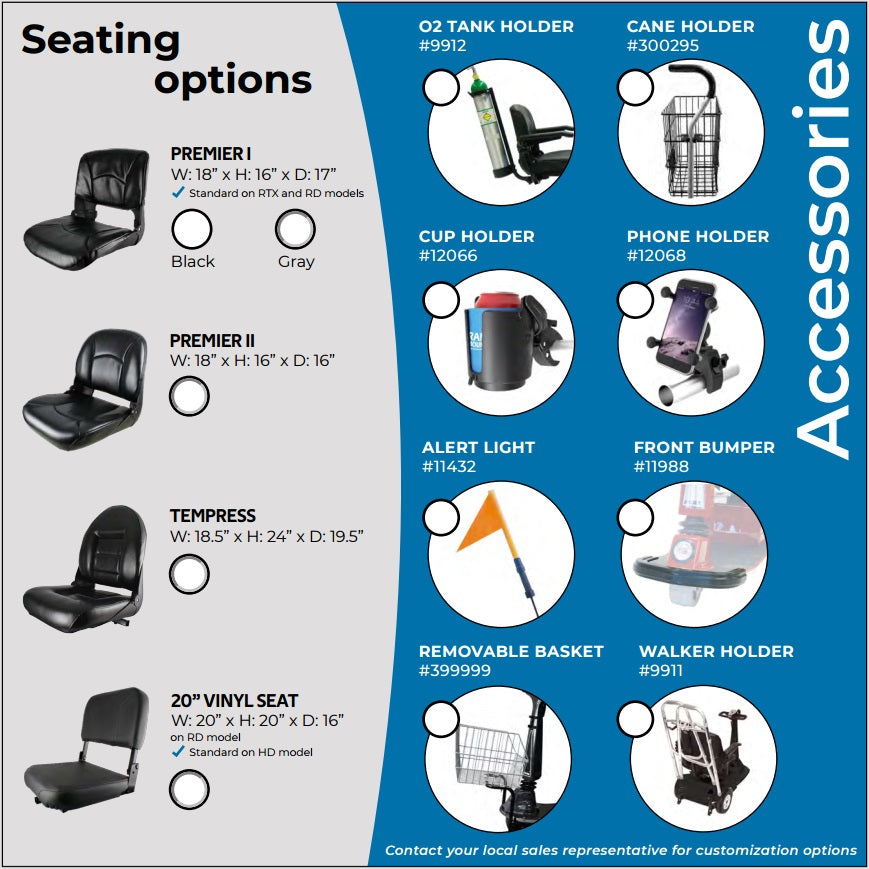 Seating options

PREMIER I
W: 18" x H: 16" x D: 17"
✓ Standard on RTX and RD models

Black Gray

PREMIER II
W: 18" x H: 16" x D: 16"

TEMPRESS
W: 18.5" x H: 24" x D: 19.5"

20" VINYL SEAT
W: 20" x H: 20" x D: 16"
on RD model
✓ Standard on HD model

Accessories

O2 TANK HOLDER
#9912

CANE HOLDER
#300295

CUP HOLDER
#12066

PHONE HOLDER
#12068

ALERT LIGHT
#11432

FRONT BUMPER
#11988

REMOVABLE BASKET
#399999

WALKER HOLDER
#9911

Contact your local sales representative for customization options