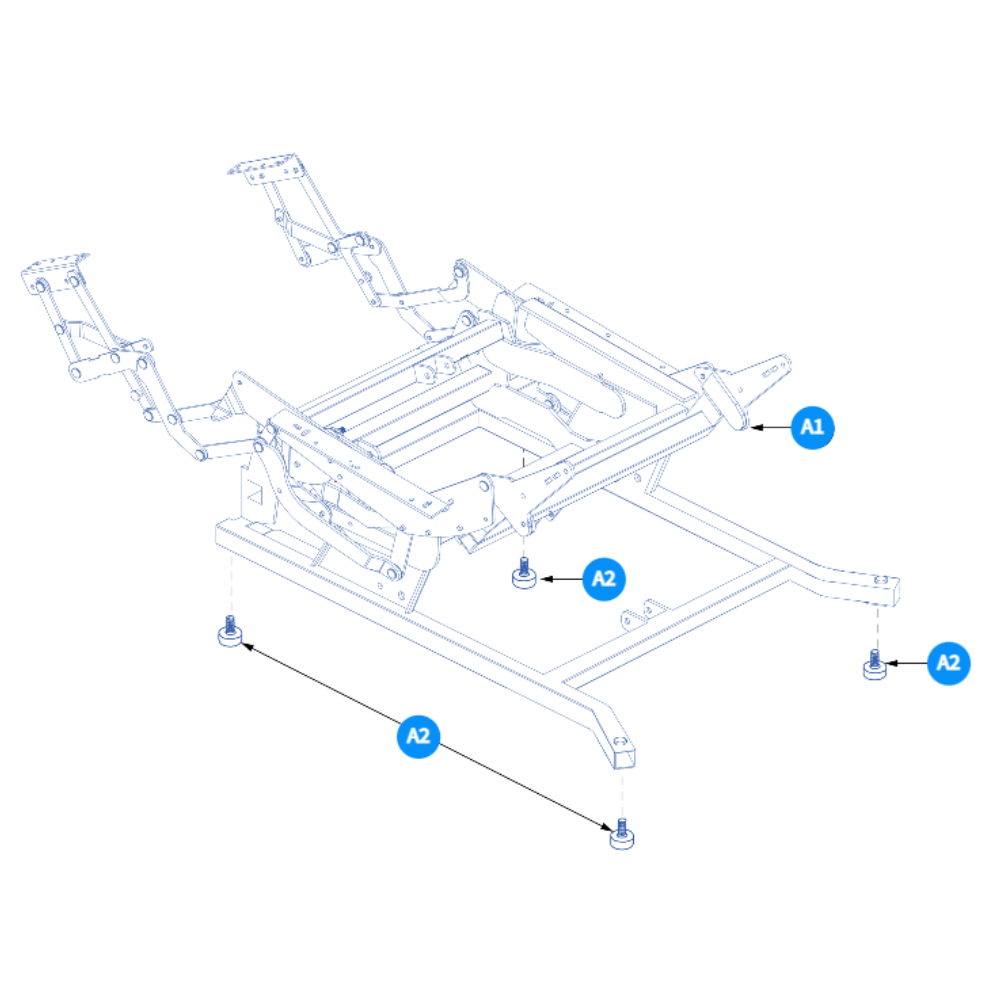 A1
A2
A2
A2