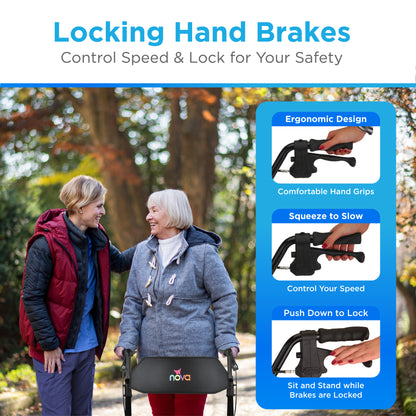 Locking Hand Brakes
Control Speed & Lock for Your Safety

Ergonomic Design
Comfortable Hand Grips

Squeeze to Slow
Control Your Speed

Push Down to Lock
Sit and Stand while Brakes are Locked

nova