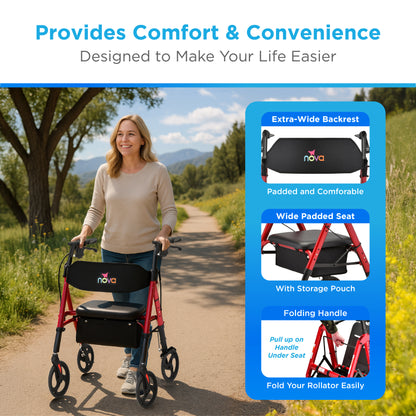 Provides Comfort & Convenience
Designed to Make Your Life Easier

nova

Extra-Wide Backrest
nova
Padded and Comforable

Wide Padded Seat
With Storage Pouch

Folding Handle
Pull up on Handle Under Seat
Fold Your Rollator Easily