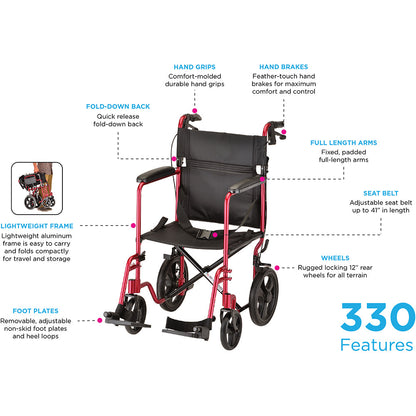 HAND GRIPS
Comfort-molded durable hand grips

HAND BRAKES
Feather-touch hand brakes for maximum comfort and control

FOLD-DOWN BACK
Quick release fold-down back

FULL LENGTH ARMS
Fixed, padded full-length arms

SEAT BELT
Adjustable seat belt up to 41" in length

LIGHTWEIGHT FRAME
Lightweight aluminum frame is easy to carry and folds compactly for travel and storage

WHEELS
Rugged locking 12" rear wheels for all terrain

FOOT PLATES
Removable, adjustable non-skid foot plates and heel loops

330
Features