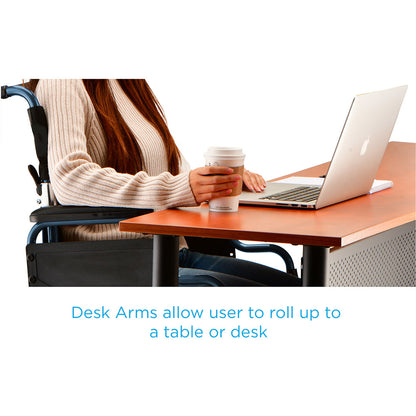 Desk Arms allow user to roll up to a table or desk