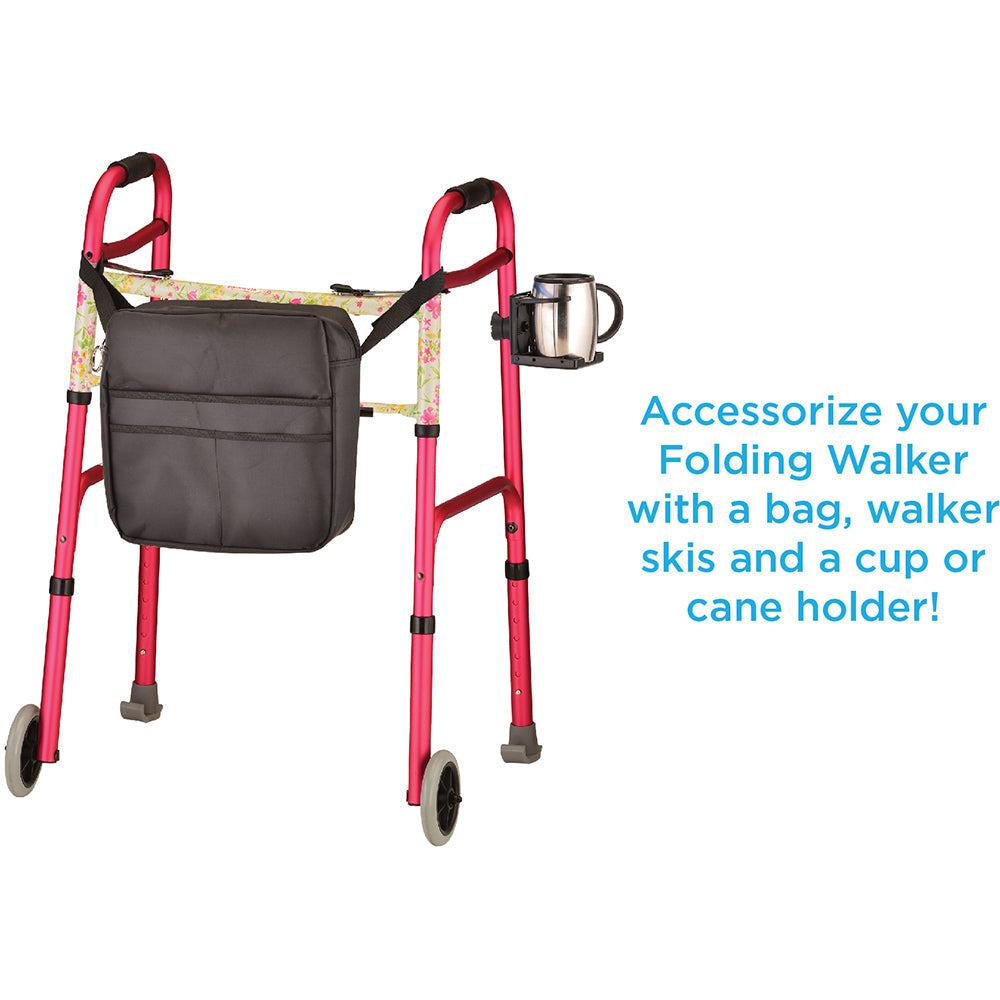 Accessorize your Folding Walker with a bag, walker skis and a cup or cane holder!