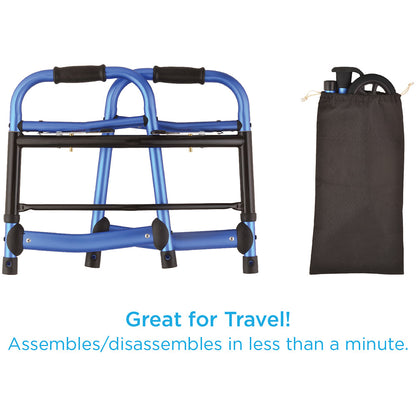 Great for Travel!
Assembles/disassembles in less than a minute.