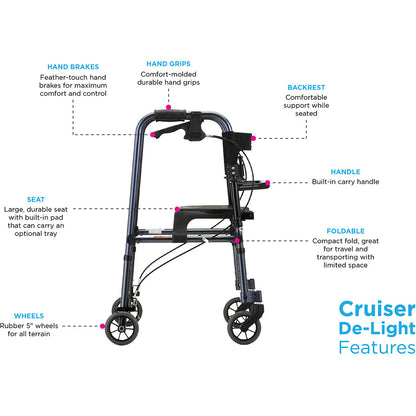 HAND BRAKES
Feather-touch hand brakes for maximum comfort and control

HAND GRIPS
Comfort-molded durable hand grips

BACKREST
Comfortable support while seated

HANDLE
Built-in carry handle

SEAT
Large, durable seat with built-in pad that can carry an optional tray

FOLDABLE
Compact fold, great for travel and transporting with limited space

WHEELS
Rubber 5" wheels for all terrain

Cruiser De-Light Features