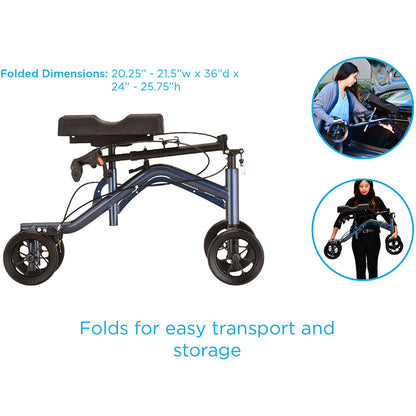 Folded Dimensions: 20.25" - 21.5"w x 36"d x 24" - 25.75"h

Folds for easy transport and storage